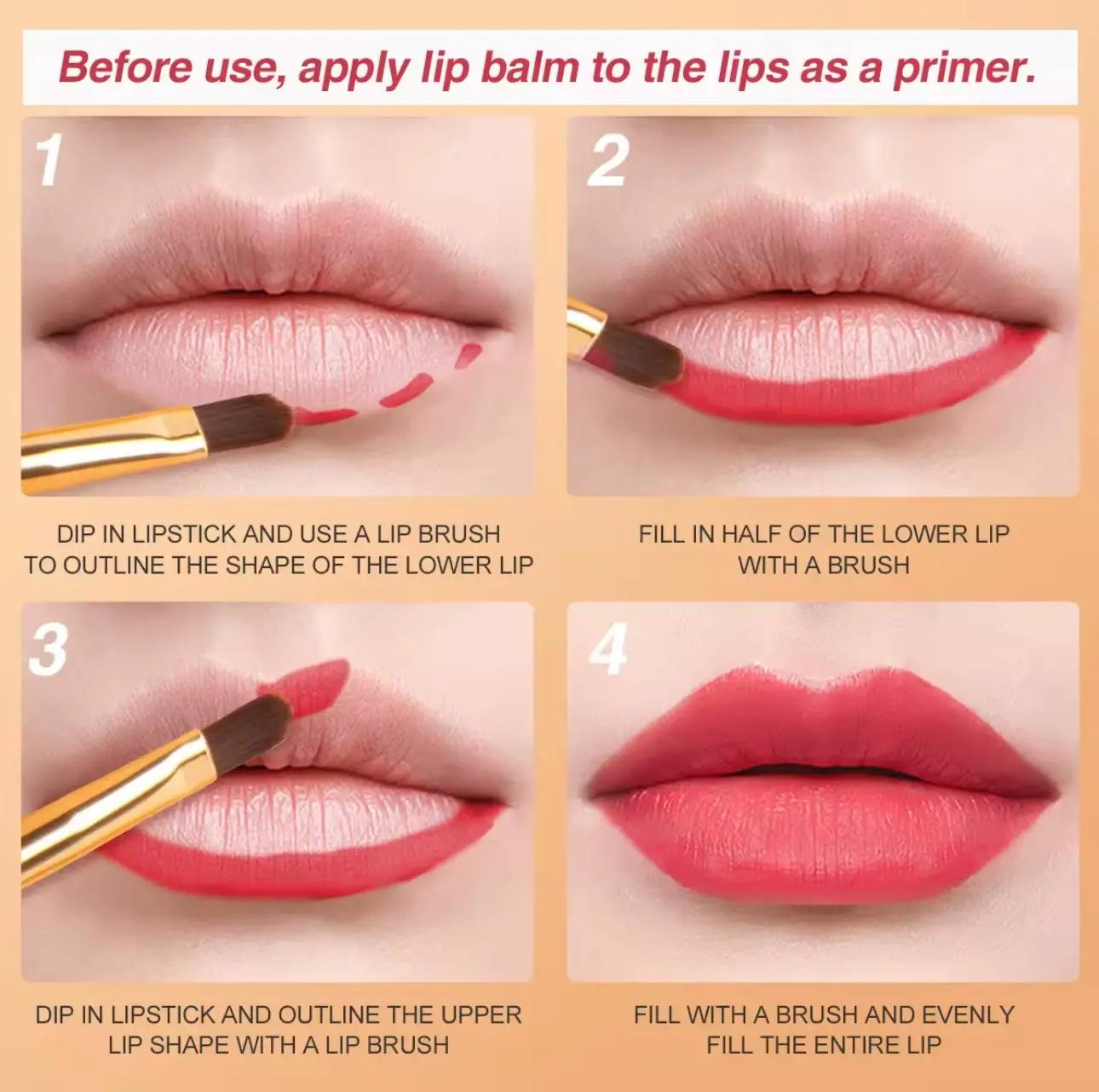 Before use, apply lip balm to the lips as a primer.

1

DIP IN LIPSTICK AND USE A LIP BRUSH TO OUTLINE THE SHAPE OF THE LOWER LIP

2

FILL IN HALF OF THE LOWER LIP WITH A BRUSH

3

DIP IN LIPSTICK AND OUTLINE THE UPPER LIP SHAPE WITH A LIP BRUSH

4

FILL WITH A BRUSH AND EVENLY FILL THE ENTIRE LIP